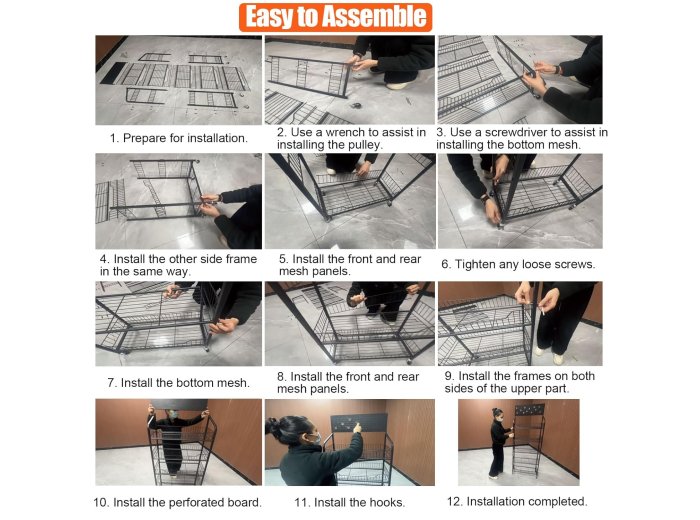 Easy to Assemble

1. Prepare for installation.

2. Use a wrench to assist in installing the pulley.

3. Use a screwdriver to assist in installing the bottom mesh.

4. Install the other side frame in the same way.

5. Install the front and rear mesh panels.

6. Tighten any loose screws.

7. Install the bottom mesh.

8. Install the front and rear mesh panels.

9. Install the frames on both sides of the upper part.

10. Install the perforated board.

11. Install the hooks.

12. Installation completed.